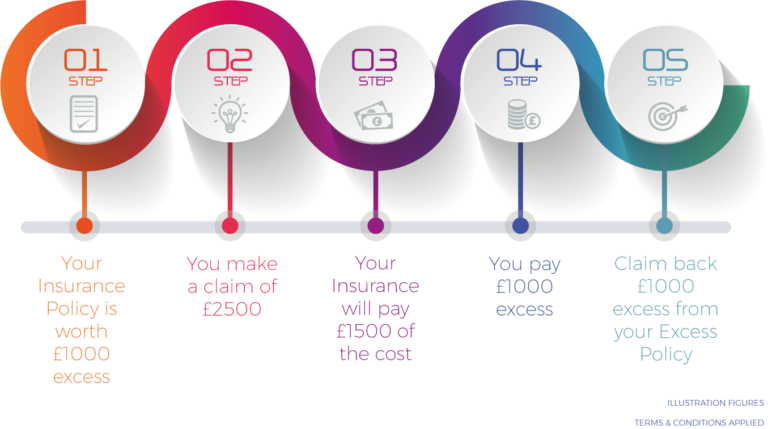 01
STEP

02
STEP

03
STEP

04
STEP

05
STEP

Your Insurance Policy is worth £1000 excess

You make a claim of £2500

Your Insurance will pay £1500 of the cost

You pay £1000 excess

Claim back £1000 excess from your Excess Policy

ILLUSTRATION FIGURES
TERMS & CONDITIONS APPLIED