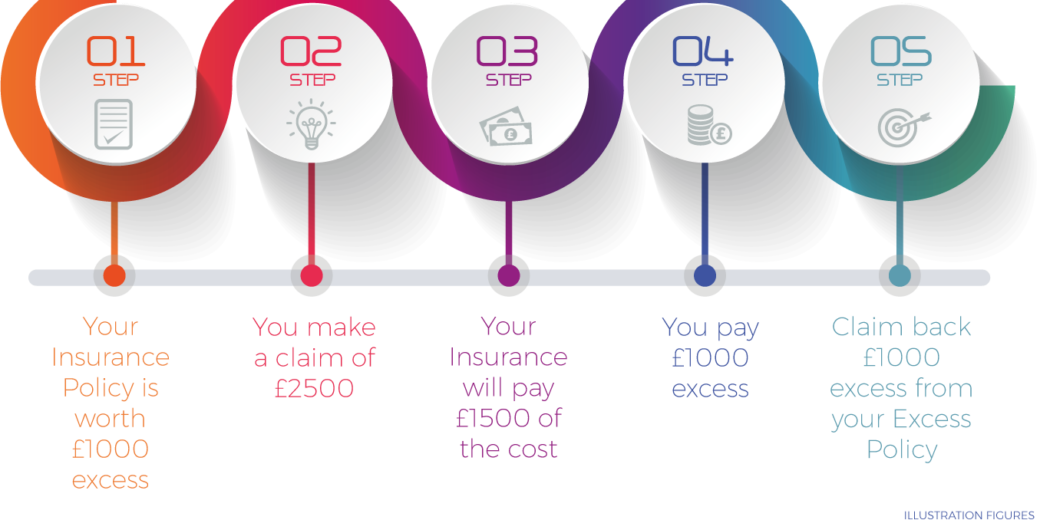 01
STEP

02
STEP

03
STEP

04
STEP

05
STEP

Your Insurance Policy is worth £1000 excess

You make a claim of £2500

Your Insurance will pay £1500 of the cost

You pay £1000 excess

Claim back £1000 excess from your Excess Policy

ILLUSTRATION FIGURES