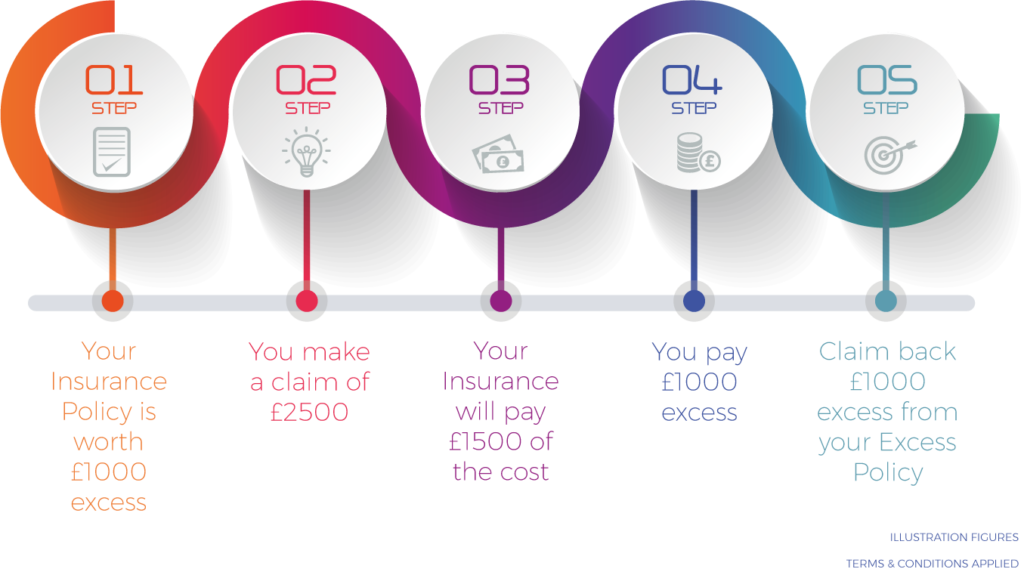 01
STEP

02
STEP

03
STEP

04
STEP

05
STEP

Your Insurance Policy is worth £1000 excess

You make a claim of £2500

Your Insurance will pay £1500 of the cost

You pay £1000 excess

Claim back £1000 excess from your Excess Policy

ILLUSTRATION FIGURES
TERMS & CONDITIONS APPLIED