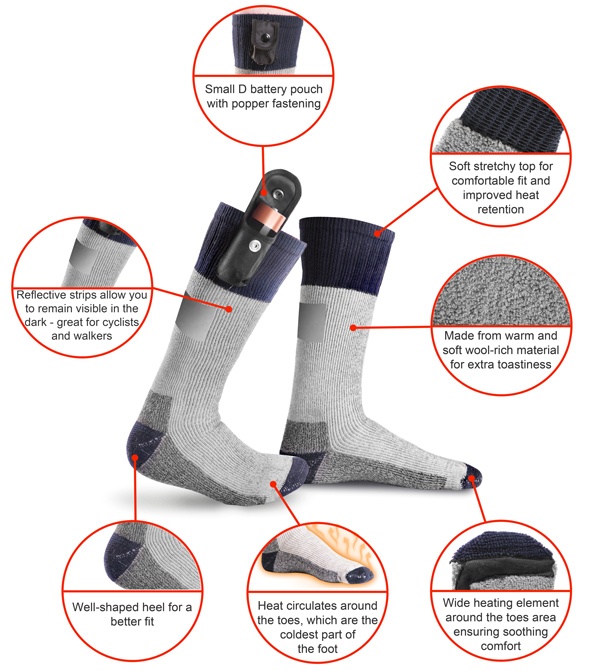 Small D battery pouch with popper fastening

Soft stretchy top for comfortable fit and improved heat retention

Reflective strips allow you to remain visible in the dark - great for cyclists and walkers

Made from warm and soft wool-rich material for extra toastiness

Well-shaped heel for a better fit

Heat circulates around the toes, which are the coldest part of the foot

Wide heating element around the toes area ensuring soothing comfort